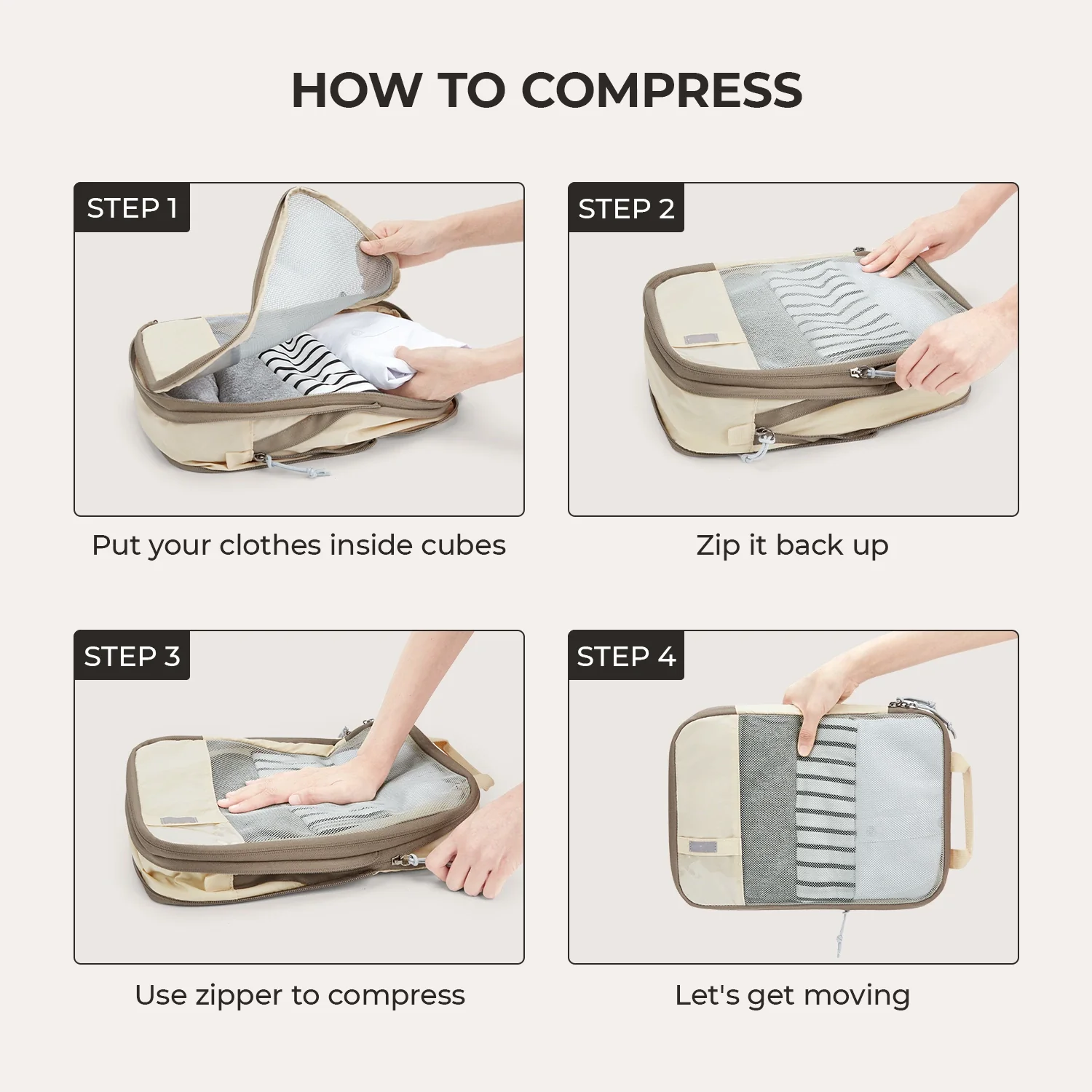 HOW TO COMPRESS

STEP 1

Put your clothes inside cubes

STEP 2

Zip it back up

STEP 3

Use zipper to compress

STEP 4

Let's get moving